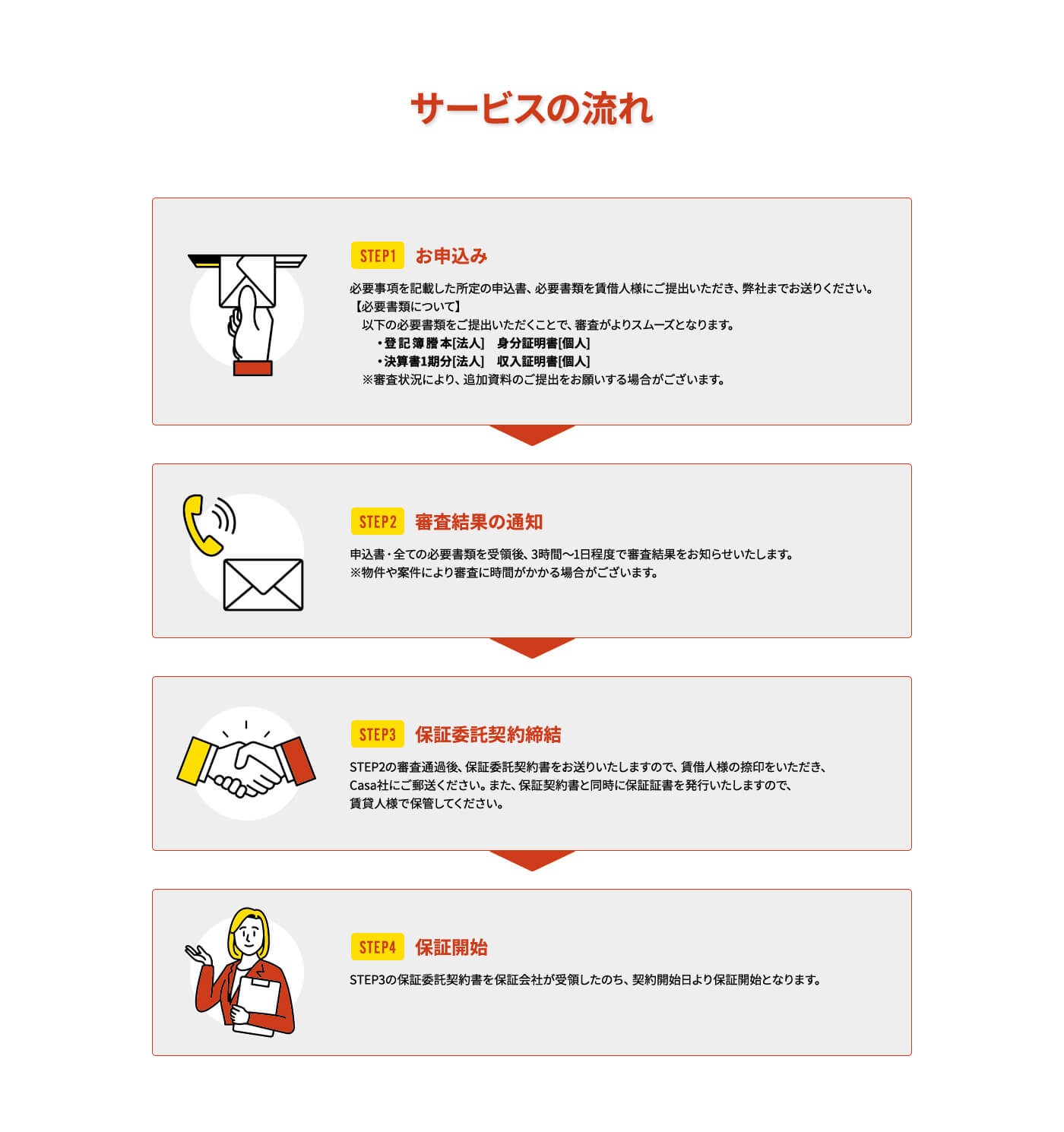 サービスの流れ

STEP1 お申込み

必要事項を記載した所定の申込書、必要書類を賃借人様にご提出いただき、弊社までお送りください。
【必要書類について】
以下の必要書類をご提出いただくことで、審査がよりスムーズとなります。
・登記簿謄本[法人]　身分証明書[個人]
・決算書1期分[法人]　収入証明書[個人]
※審査状況により、追加資料のご提出をお願いする場合がございます。

STEP2 審査結果の通知

申込書・全ての必要書類を受領後、3時間〜1日程度で審査結果をお知らせいたします。
※物件や案件により審査に時間がかかる場合がございます。

STEP3 保証委託契約締結

STEP2の審査通過後、保証委託契約書をお送りいたしますので、賃借人様の捺印をいただき、Casa社にご郵送ください。また、保証契約書と同時に保証証書を発行いたしますので、賃貸人様で保管してください。

STEP4 保証開始

STEP3の保証委託契約書を保証会社が受領したのち、契約開始日より保証開始となります。